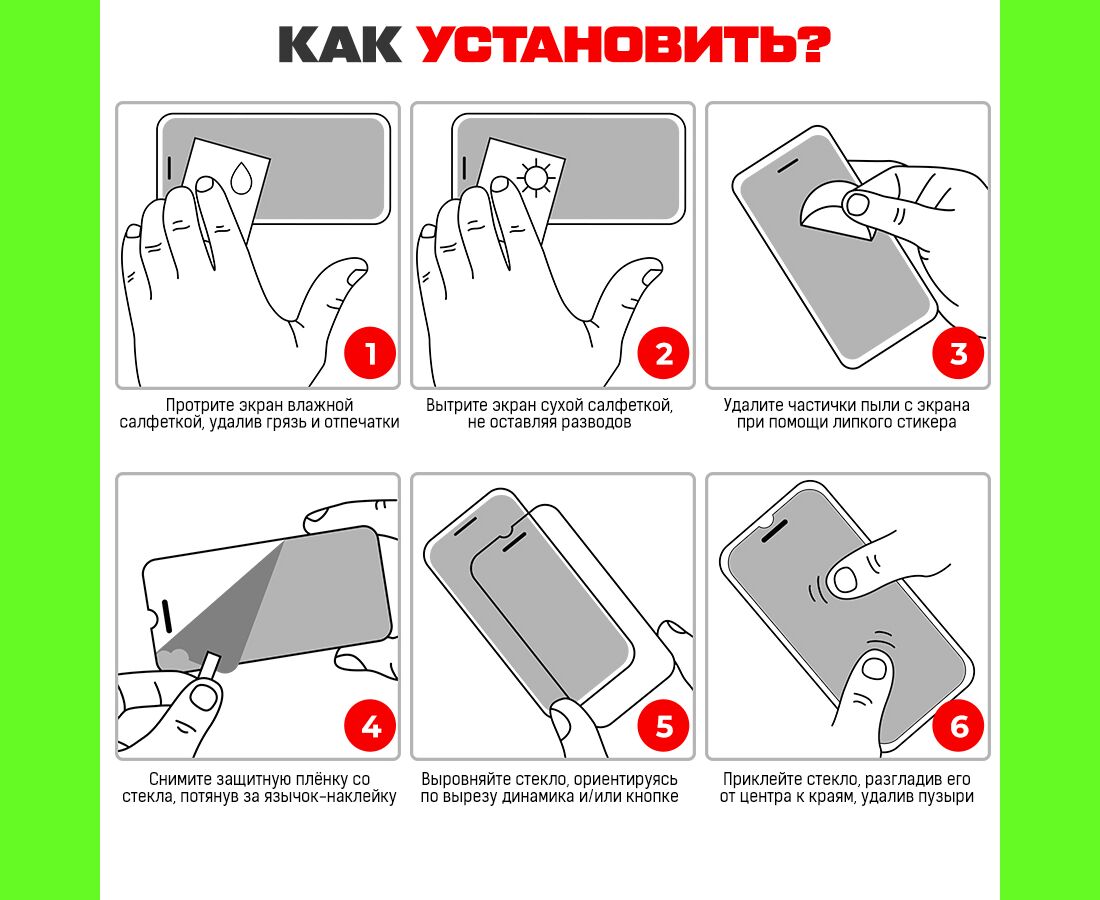 КАК УСТАНОВИТЬ?

1

Протрите экран влажной салфеткой, удалив грязь и отпечатки

2

Вытрите экран сухой салфеткой, не оставляя разводов

3

Удалите частички пыли с экрана при помощи липкого стикера

4

Снимите защитную плёнку со стекла, потянув за язычок-наклейку

5

Выровняйте стекло, ориентируясь по вырезу динамика и/или кнопке

6

Приклейте стекло, разгладив его от центра к краям, удалив пузыри